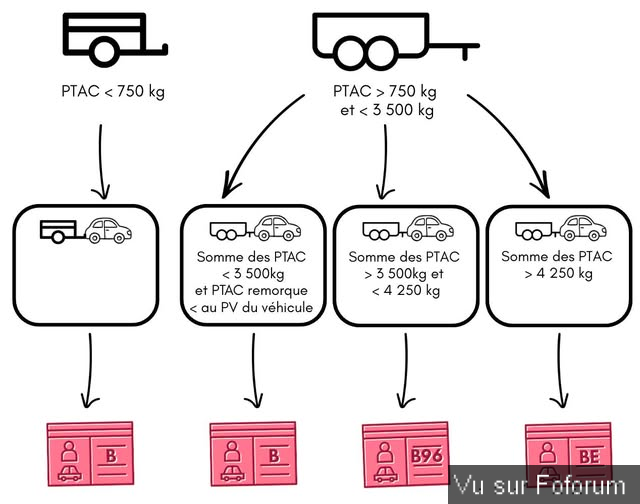 PTAC < 750 kg

PTAC > 750 kg et < 3 500 kg

Somme des PTAC < 3 500kg et PTAC remorque < au PV du véhicule

Somme des PTAC > 3 500kg et < 4 250 kg

Somme des PTAC > 4 250 kg

B

B

B96

BE

Vu sur Foforum